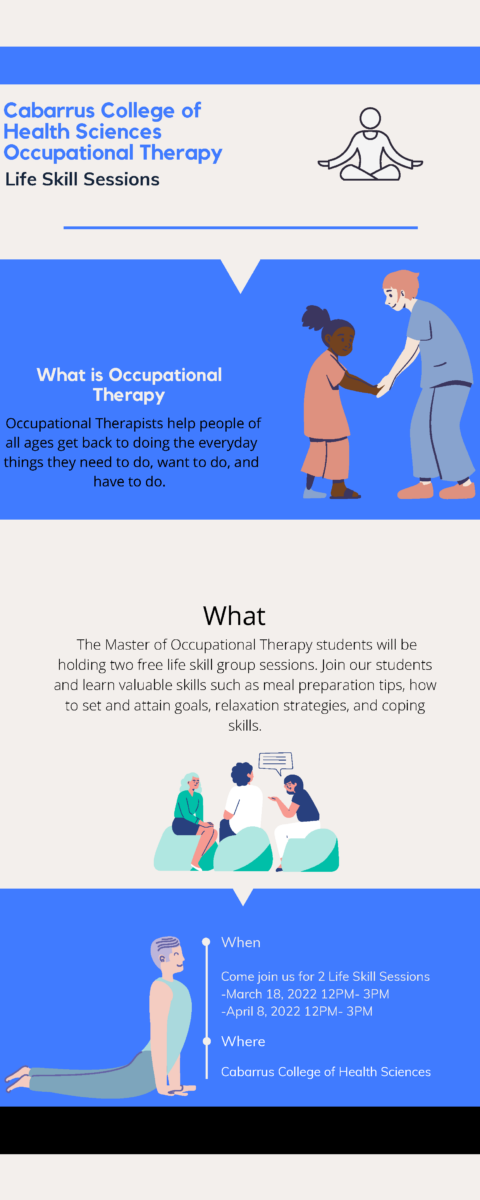 Cabarrus College of Health Sciences Occupational Therapy

Life Skill Sessions

What is Occupational Therapy

Occupational Therapists help people of all ages get back to doing the everyday things they need to do, want to do, and have to do.

What

The Master of Occupational Therapy students will be holding two free life skill group sessions. Join our students and learn valuable skills such as meal preparation tips, how to set and attain goals, relaxation strategies, and coping skills.

When

Come join us for 2 Life Skill Sessions
-March 18, 2022 12PM- 3PM
-April 8, 2022 12PM- 3PM

Where

Cabarrus College of Health Sciences